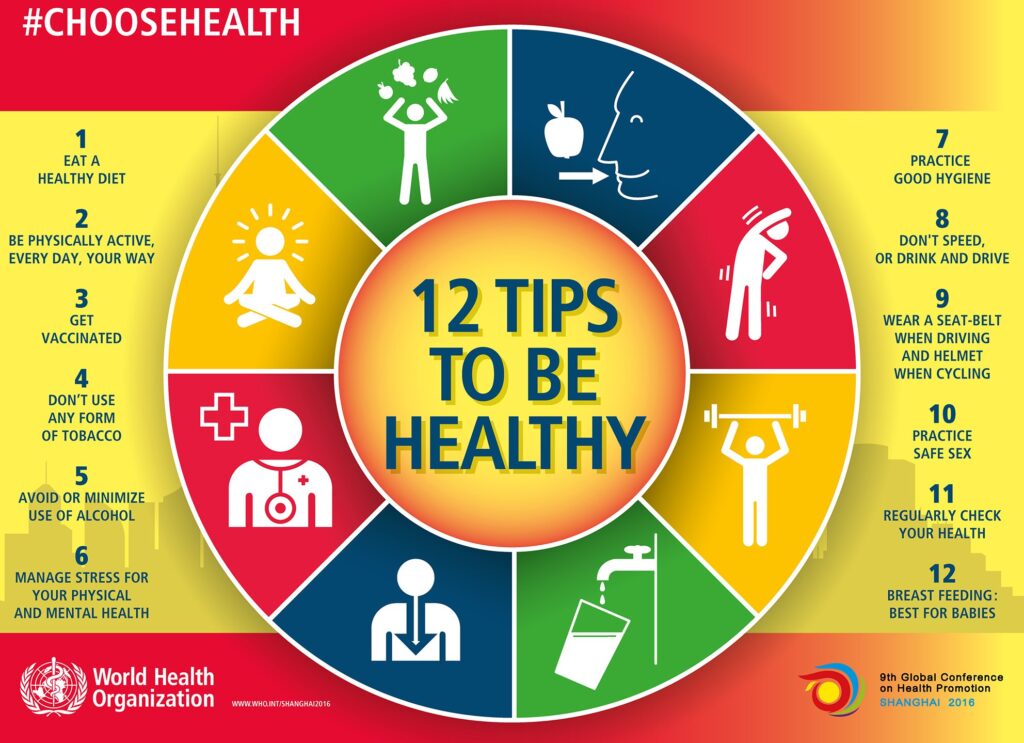 #CHOOSEHEALTH

1
EAT A HEALTHY DIET

2
BE PHYSICALLY ACTIVE, EVERY DAY, YOUR WAY

3
GET VACCINATED

4
DON'T USE ANY FORM OF TOBACCO

5
AVOID OR MINIMIZE USE OF ALCOHOL

6
MANAGE STRESS FOR YOUR PHYSICAL AND MENTAL HEALTH

12 TIPS TO BE HEALTHY

7
PRACTICE GOOD HYGIENE

8
DON'T SPEED, OR DRINK AND DRIVE

9
WEAR A SEAT-BELT WHEN DRIVING AND HELMET WHEN CYCLING

10
PRACTICE SAFE SEX

11
REGULARLY CHECK YOUR HEALTH

12
BREAST FEEDING: BEST FOR BABIES

World Health Organization

WWW.WHO.INT/SHANGHAI2016

9th Global Conference on Health Promotion
SHANGHAI 2016